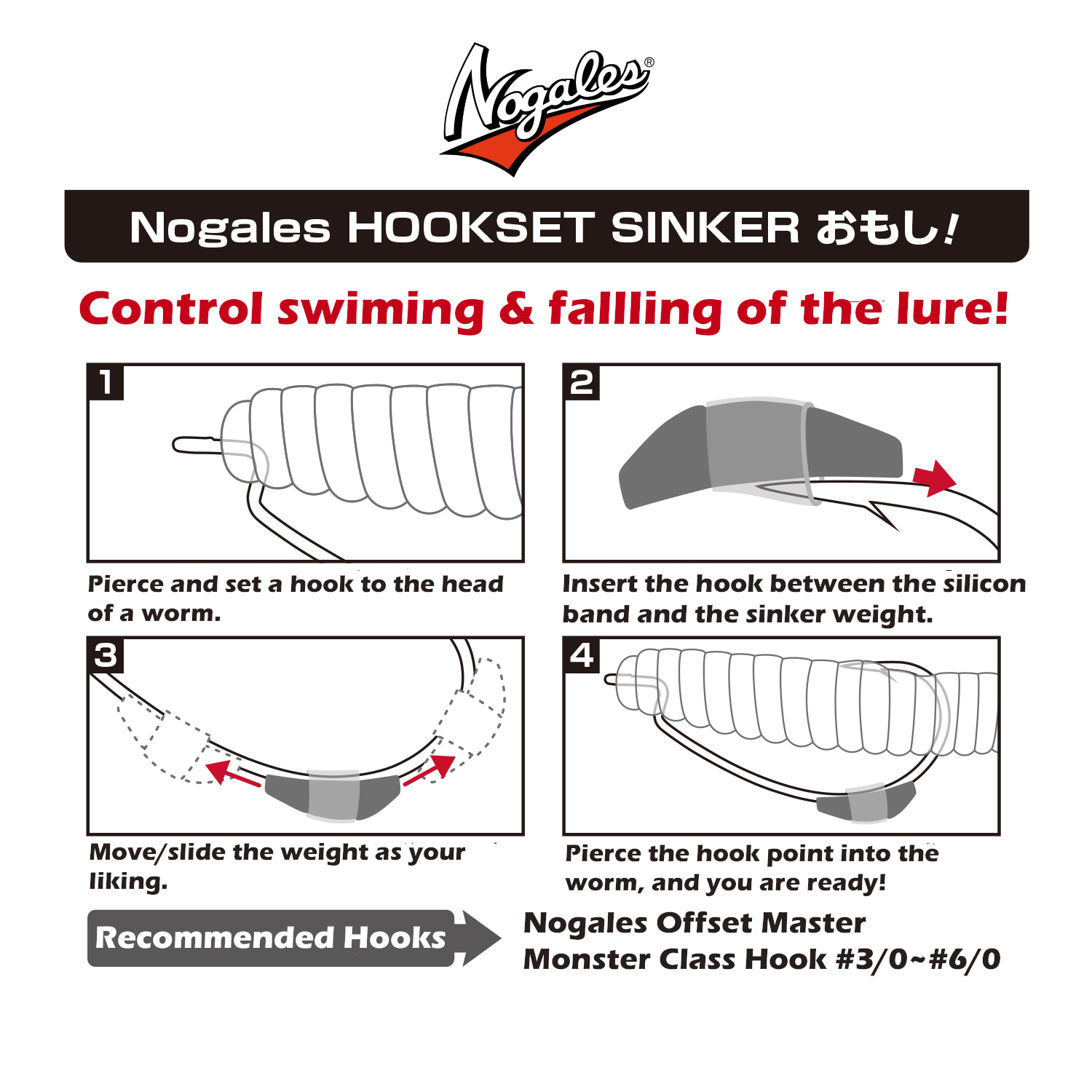 Nogales®

Nogales HOOKSET SINKER おもし!

Control swiming & fallling of the lure!

1

Pierce and set a hook to the head of a worm.

2

Insert the hook between the silicon band and the sinker weight.

3

Move/slide the weight as your liking.

4

Pierce the hook point into the worm, and you are ready!

Recommended Hooks

Nogales Offset Master Monster Class Hook #3/0~#6/0