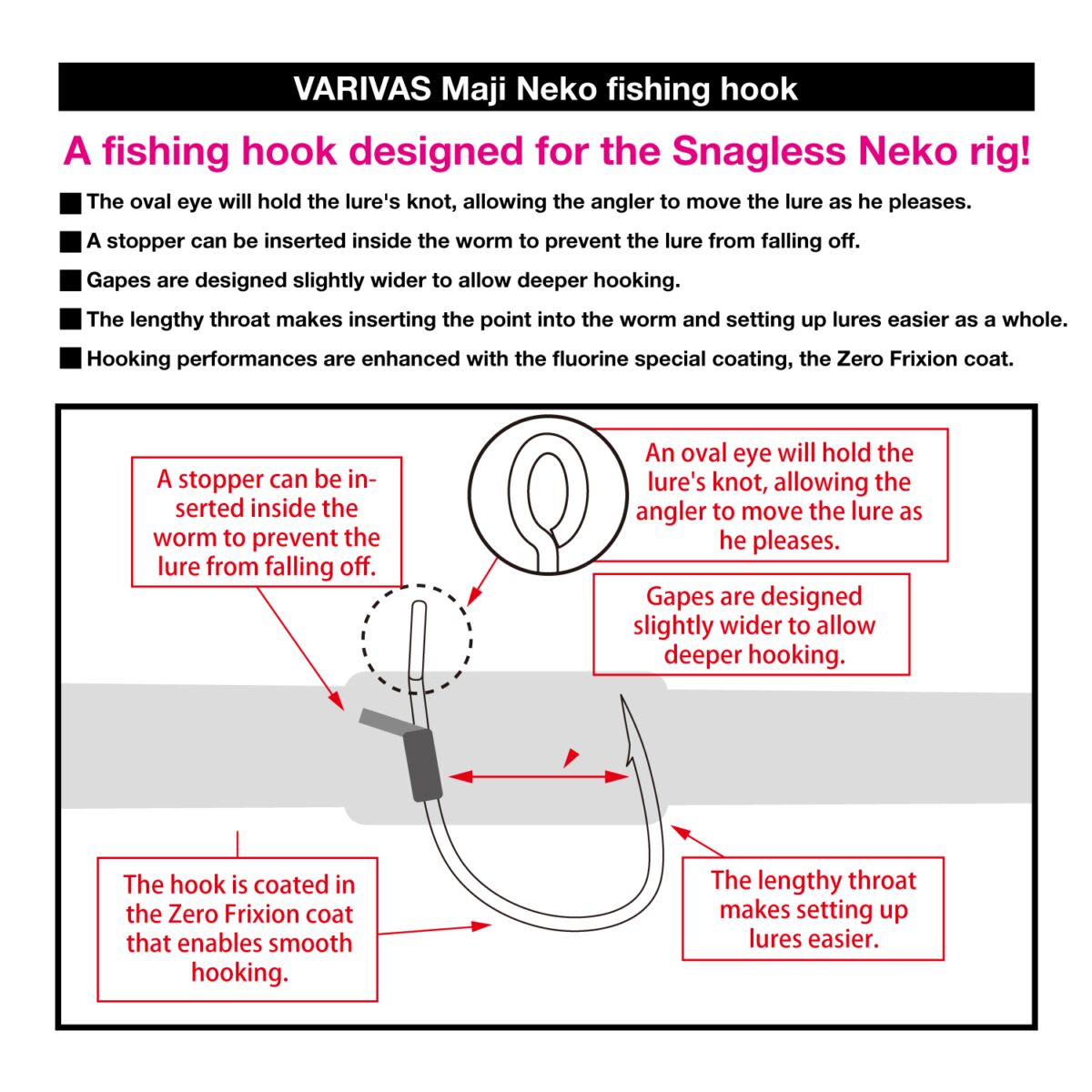 VARIVAS Maji Neko fishing hook

A fishing hook designed for the Snagless Neko rig!

■ The oval eye will hold the lure's knot, allowing the angler to move the lure as he pleases.

■ A stopper can be inserted inside the worm to prevent the lure from falling off.

■ Gapes are designed slightly wider to allow deeper hooking.

■ The lengthy throat makes inserting the point into the worm and setting up lures easier as a whole.

■ Hooking performances are enhanced with the fluorine special coating, the Zero Frixion coat.

A stopper can be inserted inside the worm to prevent the lure from falling off.

An oval eye will hold the lure's knot, allowing the angler to move the lure as he pleases.

Gapes are designed slightly wider to allow deeper hooking.

The hook is coated in the Zero Frixion coat that enables smooth hooking.

The lengthy throat makes setting up lures easier.